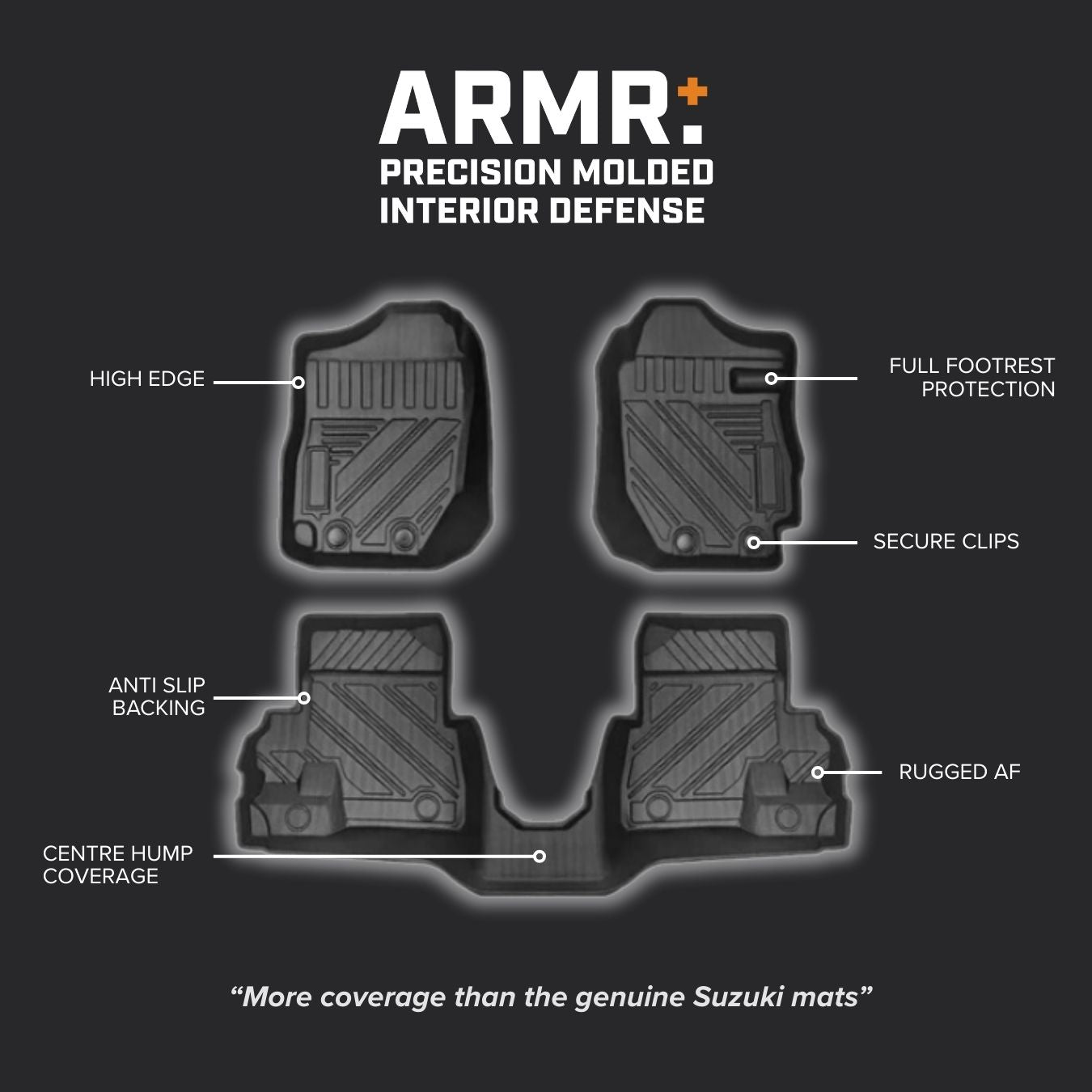 ARMR+
PRECISION MOLDED INTERIOR DEFENSE

HIGH EDGE

FULL FOOTREST PROTECTION

SECURE CLIPS

ANTI SLIP BACKING

RUGGED AF

CENTRE HUMP COVERAGE

“More coverage than the genuine Suzuki mats”